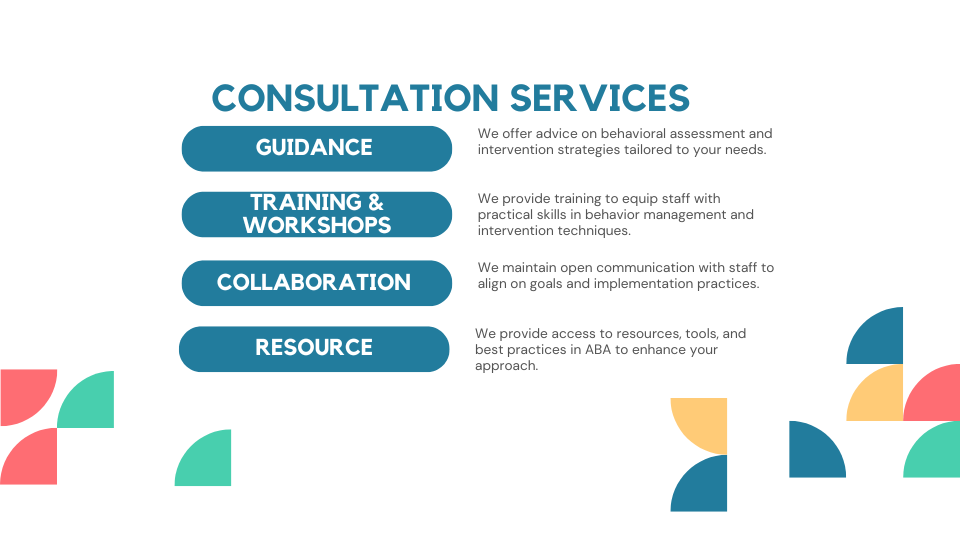 CONSULTATION SERVICES

GUIDANCE

We offer advice on behavioral assessment and intervention strategies tailored to your needs.

TRAINING & WORKSHOPS

We provide training to equip staff with practical skills in behavior management and intervention techniques.

COLLABORATION

We maintain open communication with staff to align on goals and implementation practices.

RESOURCE

We provide access to resources, tools, and best practices in ABA to enhance your approach.